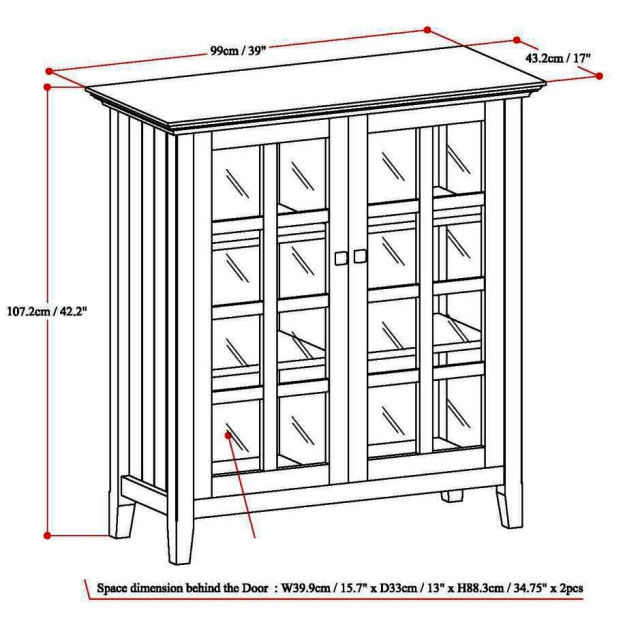 99cm / 39"

43.2cm / 17"

107.2cm / 42.2"

Space dimension behind the Door : W39.9cm / 15.7" x D33cm / 13" x H88.3cm / 34.75" x 2pcs